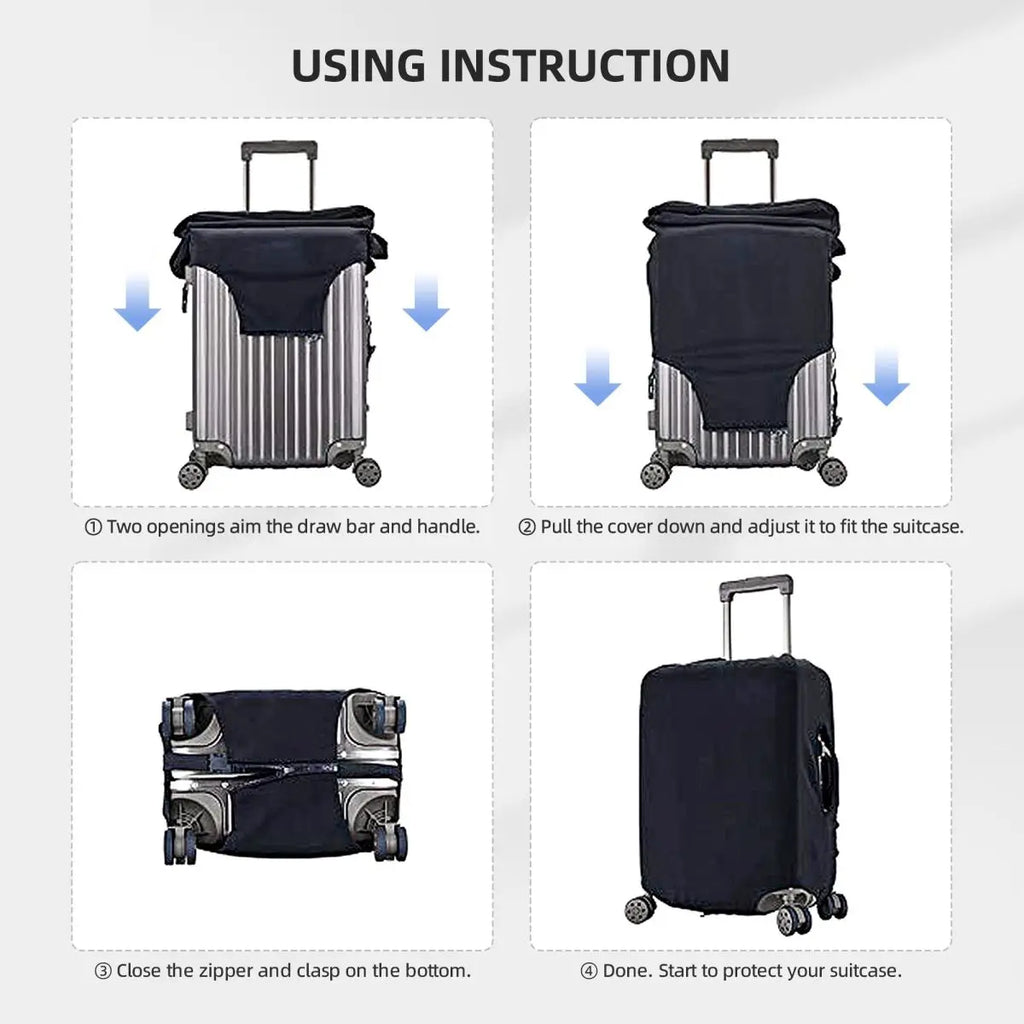 USING INSTRUCTION

① Two openings aim the draw bar and handle.

② Pull the cover down and adjust it to fit the suitcase.

③ Close the zipper and clasp on the bottom.

④ Done. Start to protect your suitcase.