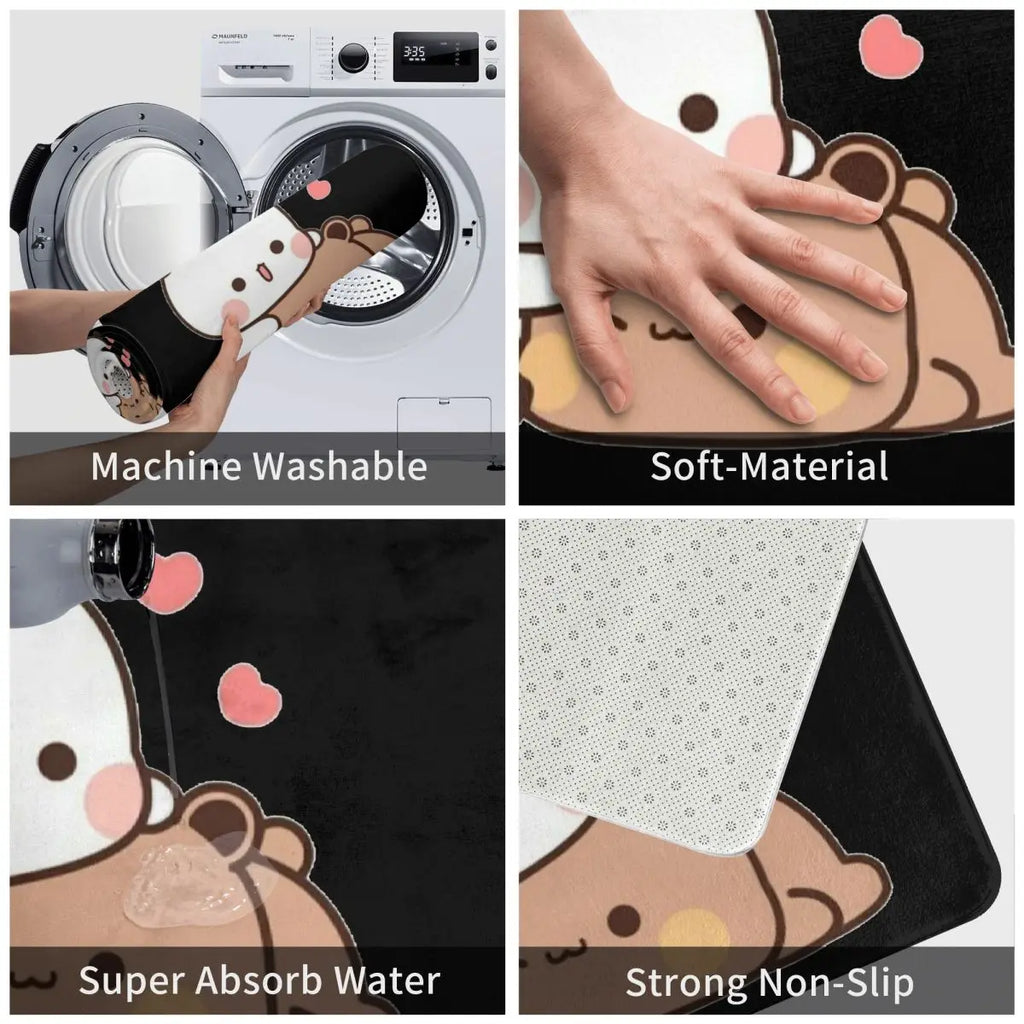 MAUNFELD

3:35

Machine Washable

Soft-Material

Super Absorb Water

Strong Non-Slip